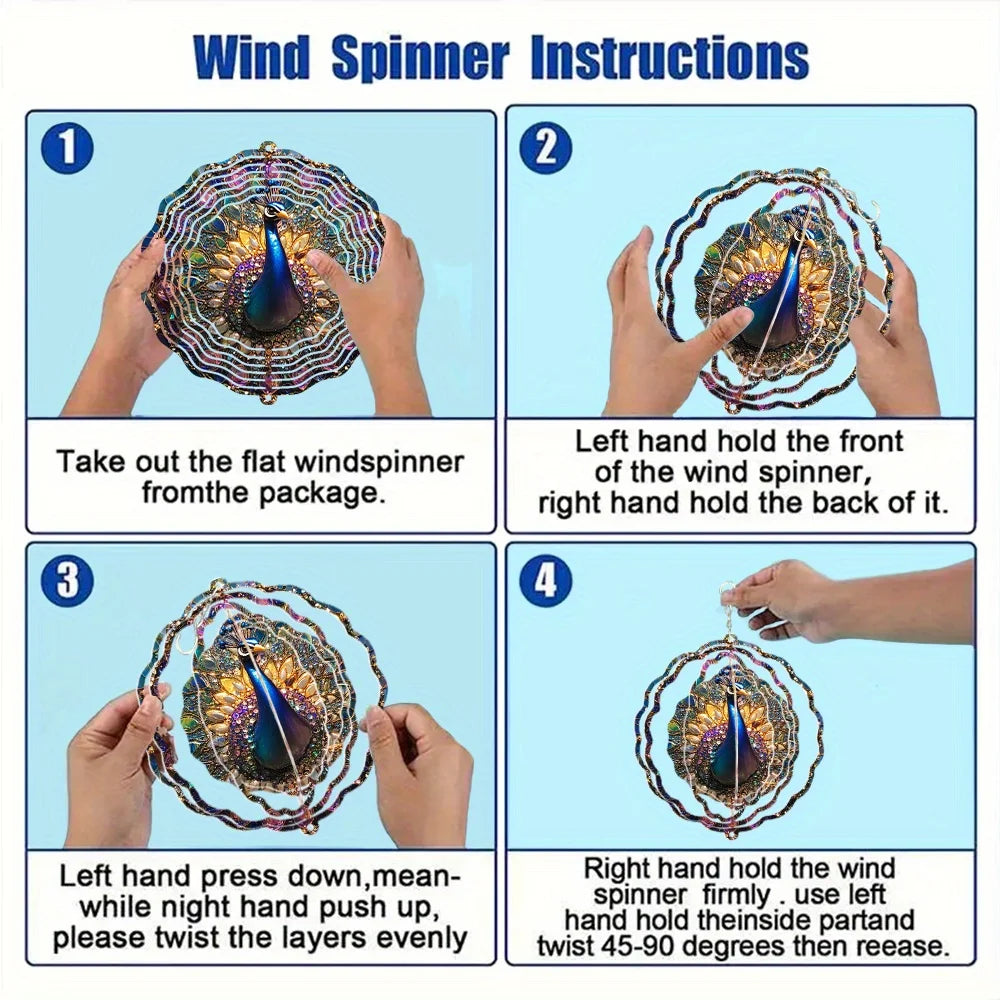 Wind Spinner Instructions

1

Take out the flat windspinner fromthe package.

2

Left hand hold the front of the wind spinner, right hand hold the back of it.

3

Left hand press down,meanwhile night hand push up, please twist the layers evenly

4

Right hand hold the wind spinner firmly . use left hand hold theinside partand twist 45-90 degrees then reease.