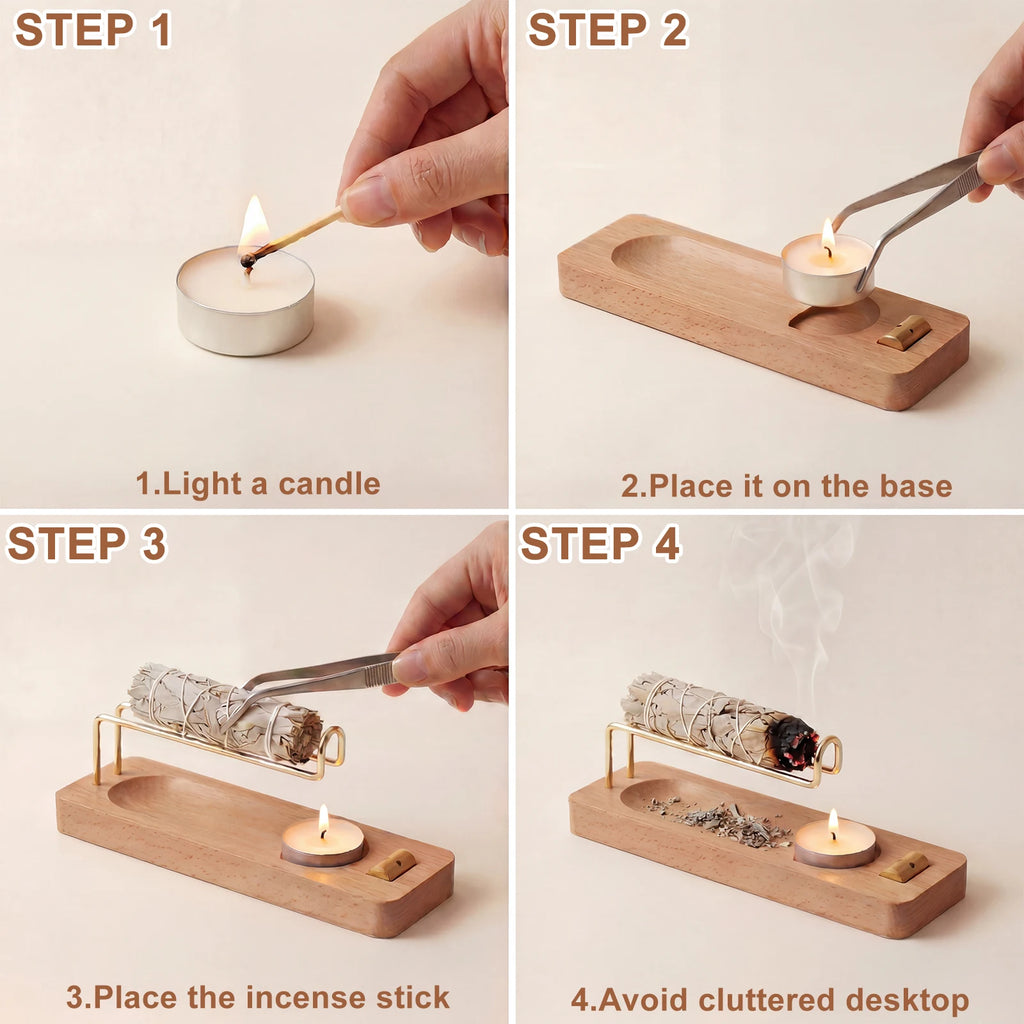 STEP 1

1.Light a candle

STEP 2

2.Place it on the base

STEP 3

3.Place the incense stick

STEP 4

4.Avoid cluttered desktop